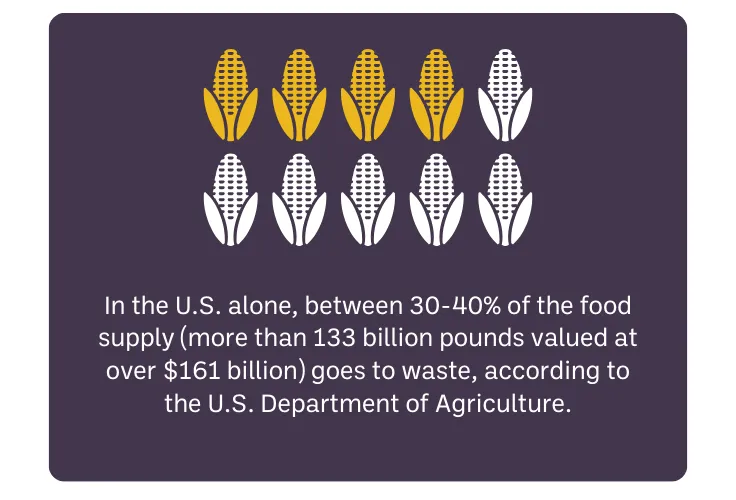 In the U.S. alone, between 30-40% of the food supply (more than 133 billion pounds valued at over \$161 billion) goes to waste, according to the U.S. Department of Agriculture.